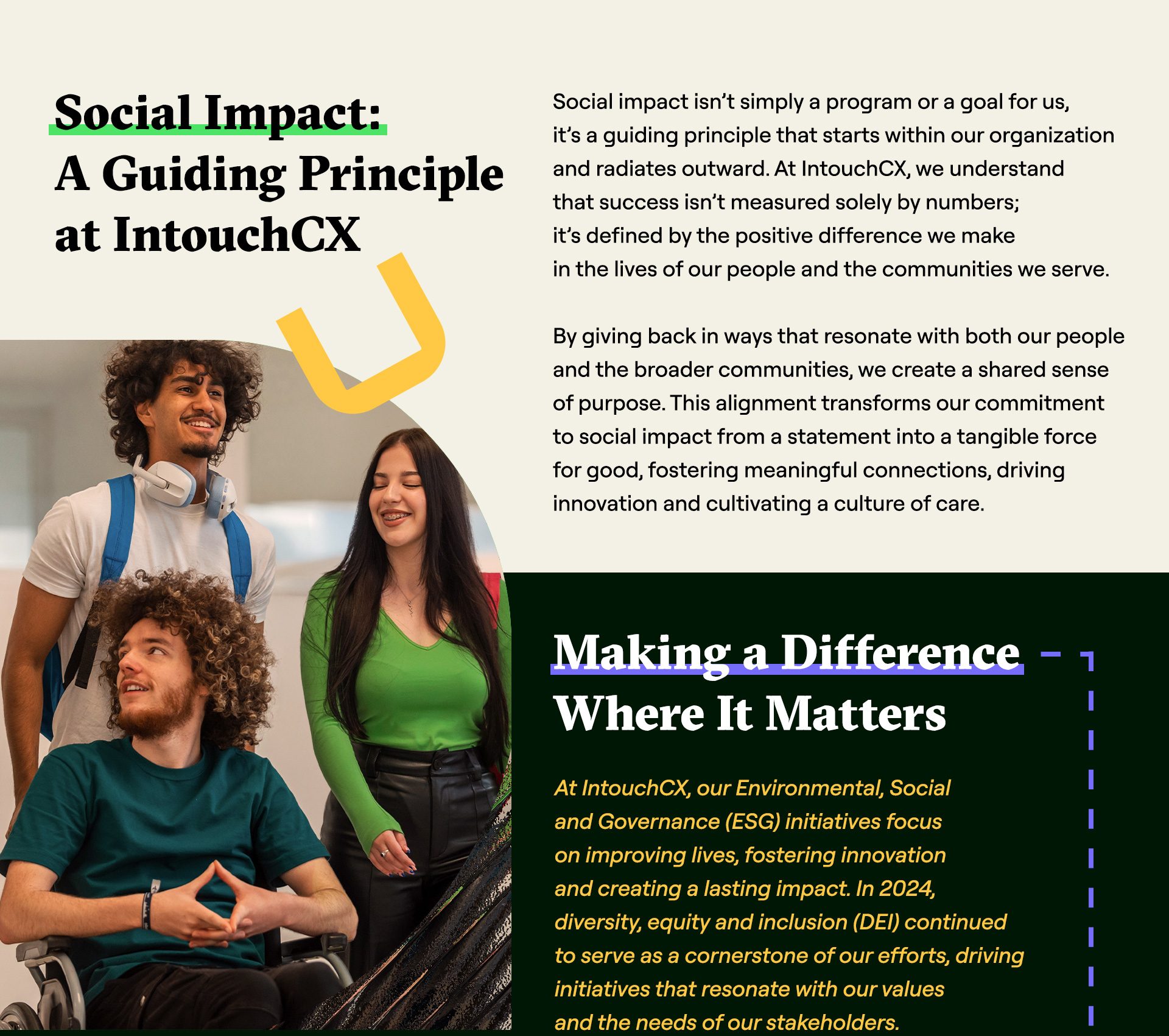 Social Impact:
A Guiding Principle at IntouchCX

Social impact isn't simply a program or a goal for us, it's a guiding principle that starts within our organization and radiates outward. At IntouchCX, we understand that success isn't measured solely by numbers; it's defined by the positive difference we make in the lives of our people and the communities we serve.

By giving back in ways that resonate with both our people and the broader communities, we create a shared sense of purpose. This alignment transforms our commitment to social impact from a statement into a tangible force for good, fostering meaningful connections, driving innovation and cultivating a culture of care.

Making a Difference Where It Matters

At IntouchCX, our Environmental, Social and Governance (ESG) initiatives focus on improving lives, fostering innovation and creating a lasting impact. In 2024, diversity, equity and inclusion (DEI) continued to serve as a cornerstone of our efforts, driving initiatives that resonate with our values and the needs of our stakeholders.